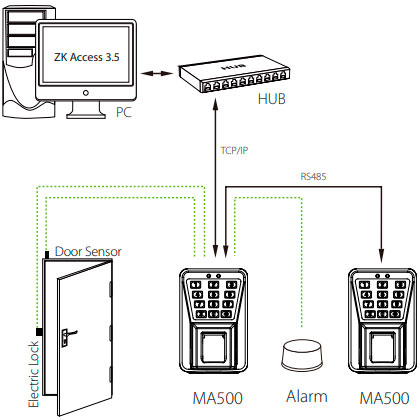 ZK Access 3.5

PC

HUB

HUB

TCP/IP

RS485

Door Sensor

Electric Lock

MA500

Alarm

MA500