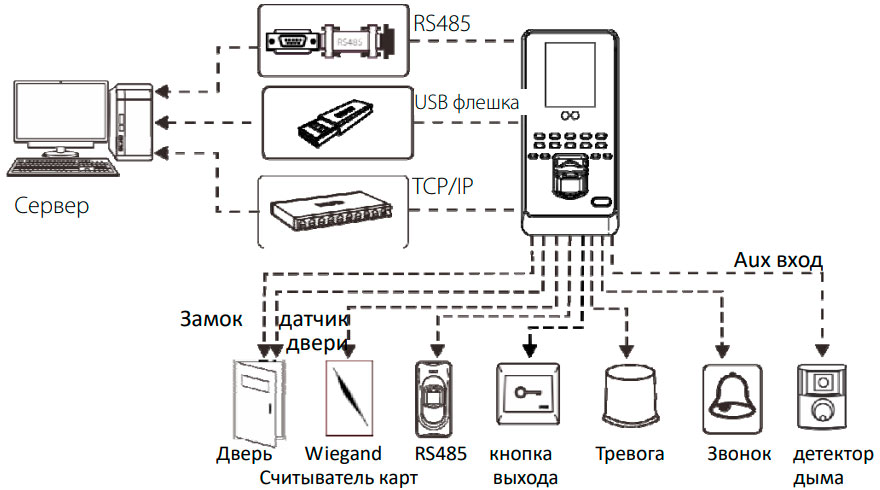 RS485

RS485

USB флешка

TCP/IP

Сервер

Aux вход

Замок

датчик двери

Дверь

Wiegand
Считыватель карт

RS485

кнопка выхода

Тревога

Звонок

детектор дыма