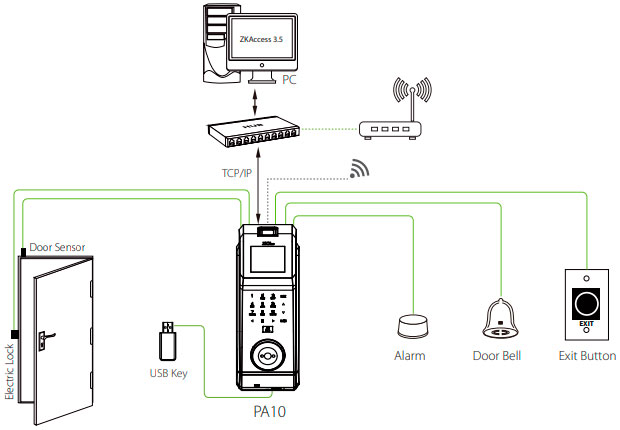 ZKAccess 3.5
PC
HUB
TCP/IP
Door Sensor
Electric Lock
USB Key
PA10
Alarm
Door Bell
EXIT
Exit Button