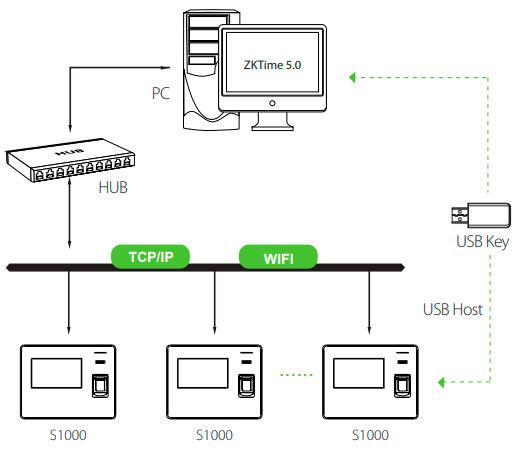 ZKTime 5.0

PC

HUB

HUB

USB Key

TCP/IP

WIFI

USB Host

S1000

S1000

S1000